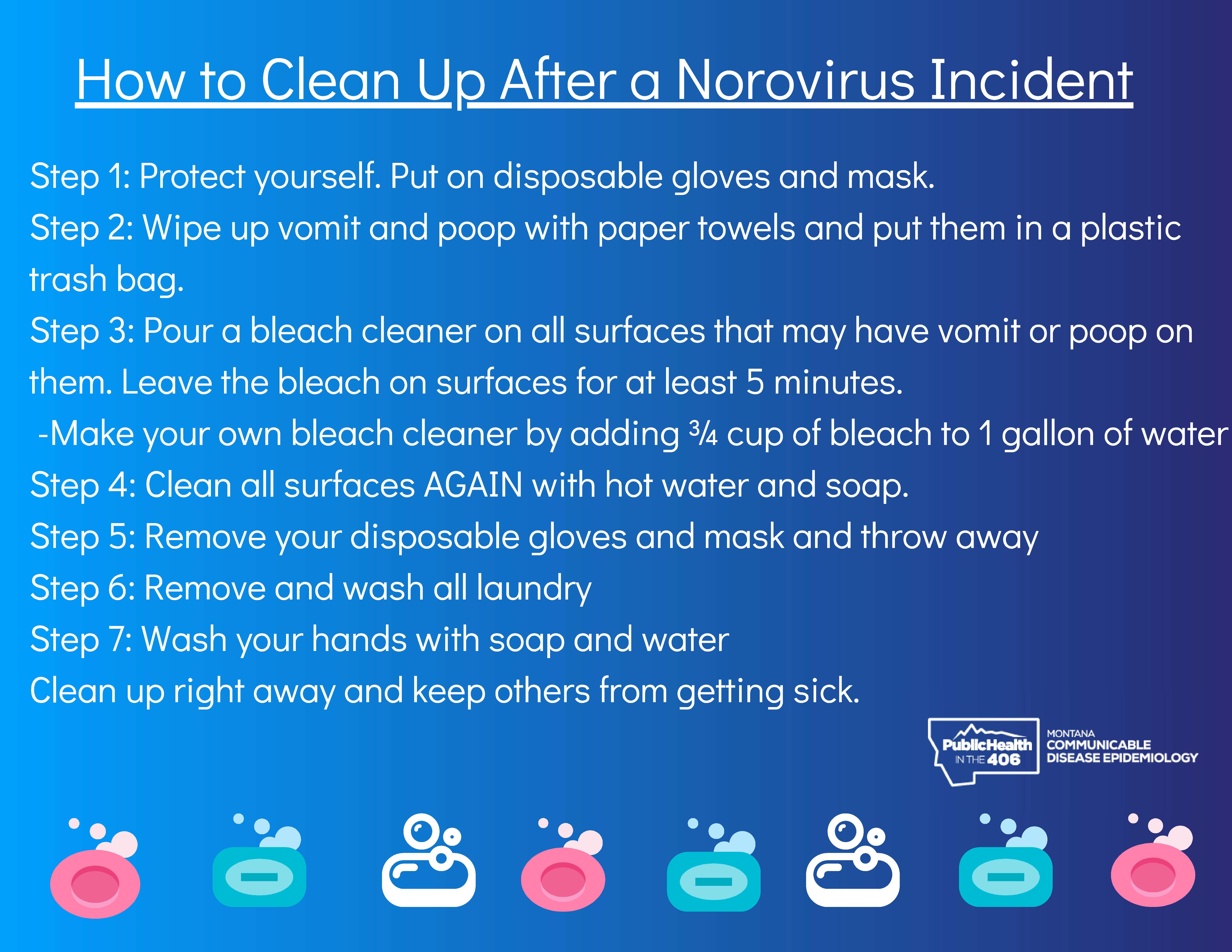 How to Clean Up After a Norovirus Incident

Step 1: Protect yourself. Put on disposable gloves and mask.

Step 2: Wipe up vomit and poop with paper towels and put them in a plastic trash bag.

Step 3: Pour a bleach cleaner on all surfaces that may have vomit or poop on them. Leave the bleach on surfaces for at least 5 minutes.

-Make your own bleach cleaner by adding ¾ cup of bleach to 1 gallon of water

Step 4: Clean all surfaces AGAIN with hot water and soap.

Step 5: Remove your disposable gloves and mask and throw away

Step 6: Remove and wash all laundry

Step 7: Wash your hands with soap and water

Clean up right away and keep others from getting sick.

PublicHealth IN THE 406

MONTANA COMMUNICABLE DISEASE EPIDEMIOLOGY