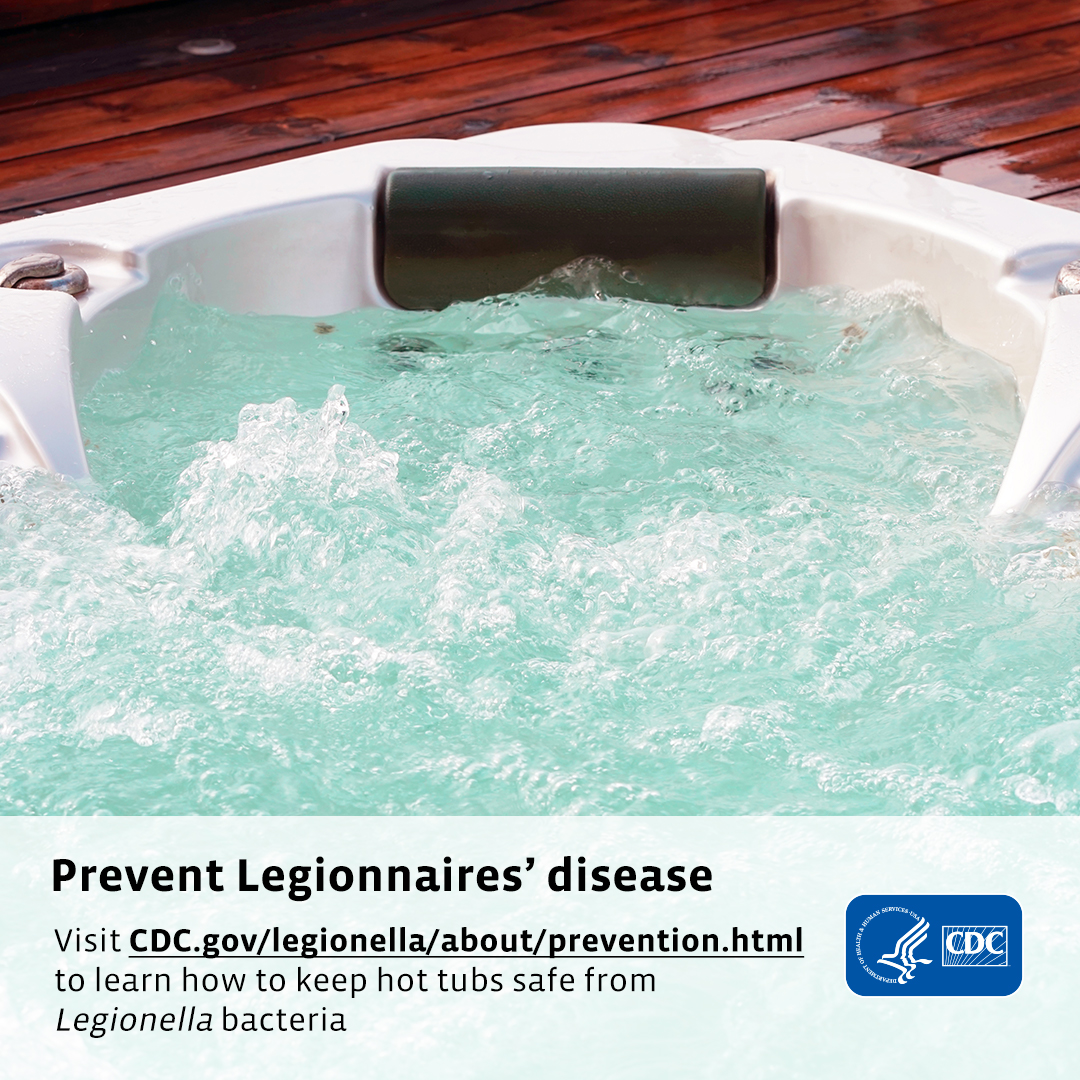 Prevent Legionnaires' disease

Visit CDC.gov/legionella/about/prevention.html to learn how to keep hot tubs safe from Legionella bacteria

DEPARTMENT OF HEALTH & HUMAN SERVICES USA

CDC